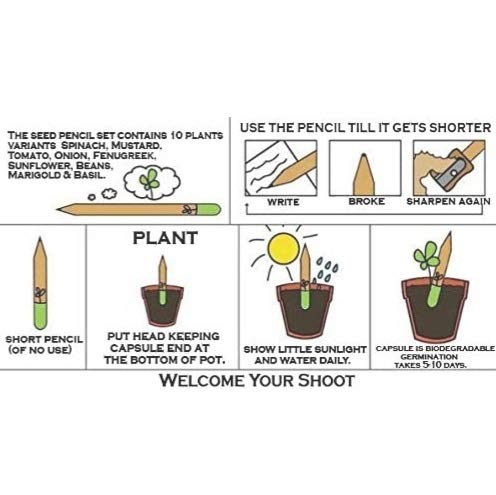 THE SEED PENCIL SET CONTAINS 10 PLANTS VARIANTS SPINACH, MUSTARD, TOMATO, ONION, FENUGREEK, SUNFLOWER, BEANS, MARIGOLD & BASIL.

USE THE PENCIL TILL IT GETS SHORTER

WRITE

BROKE

SHARPEN AGAIN

SHORT PENCIL (OF NO USE)

PLANT

PUT HEAD KEEPING CAPSULE END AT THE BOTTOM OF POT.

SHOW LITTLE SUNLIGHT AND WATER DAILY.

CAPSULE IS BIODEGRADABLE GERMINATION TAKES 5-10 DAYS.

WELCOME YOUR SHOOT