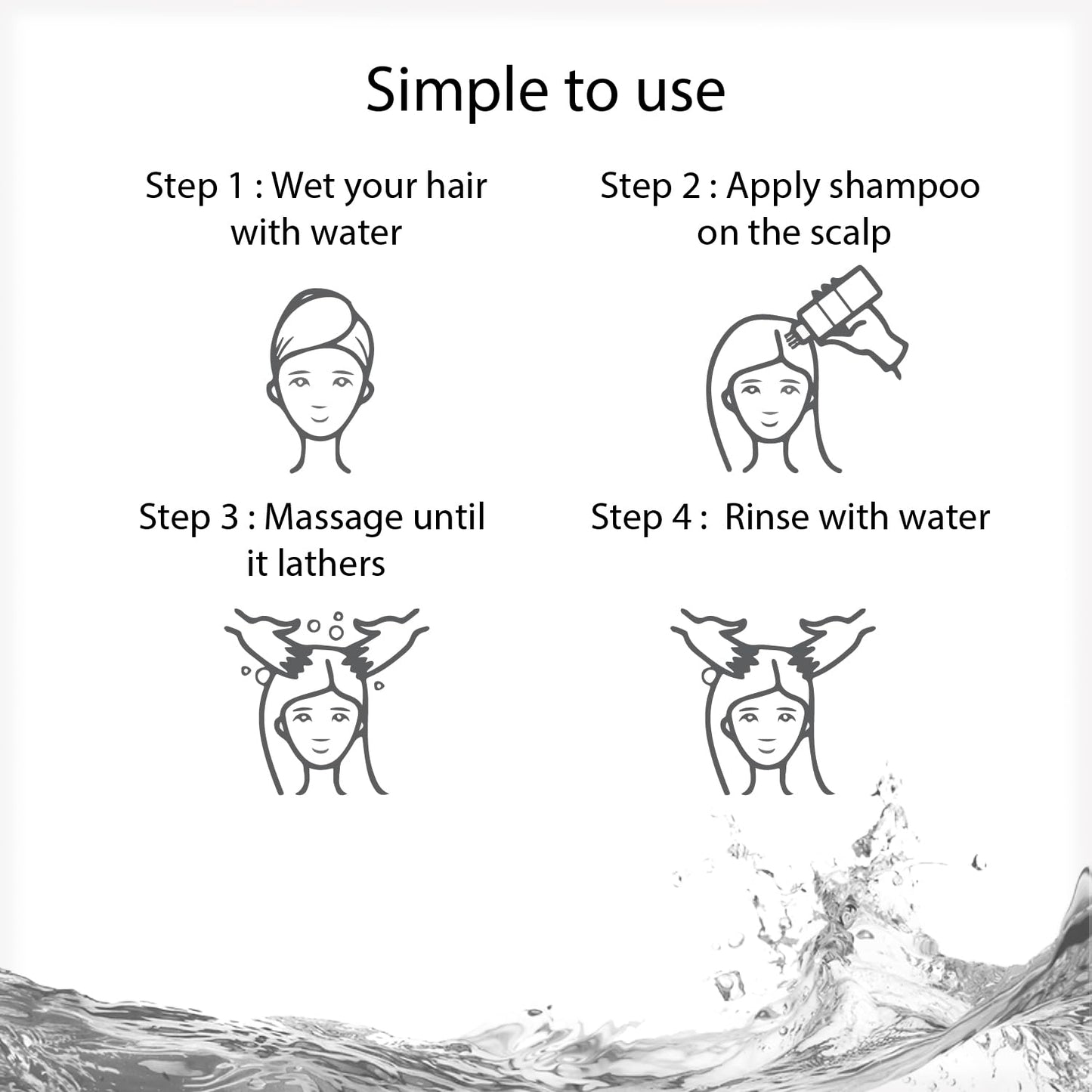 Simple to use

Step 1 : Wet your hair with water

Step 2 : Apply shampoo on the scalp

Step 3 : Massage until it lathers

Step 4 :  Rinse with water