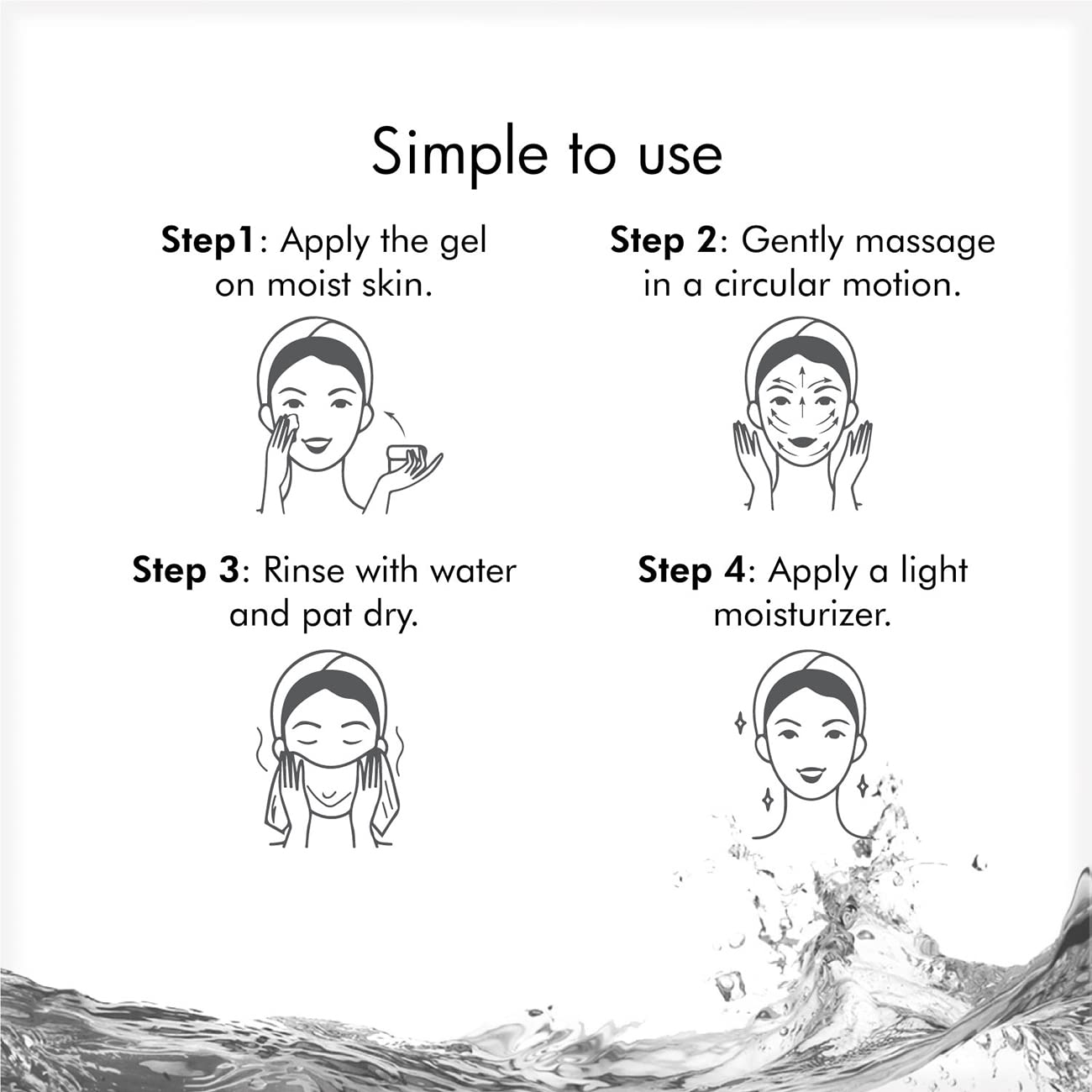 Simple to use

Step1: Apply the gel on moist skin.

Step 2: Gently massage in a circular motion.

Step 3: Rinse with water and pat dry.

Step 4: Apply a light moisturizer.