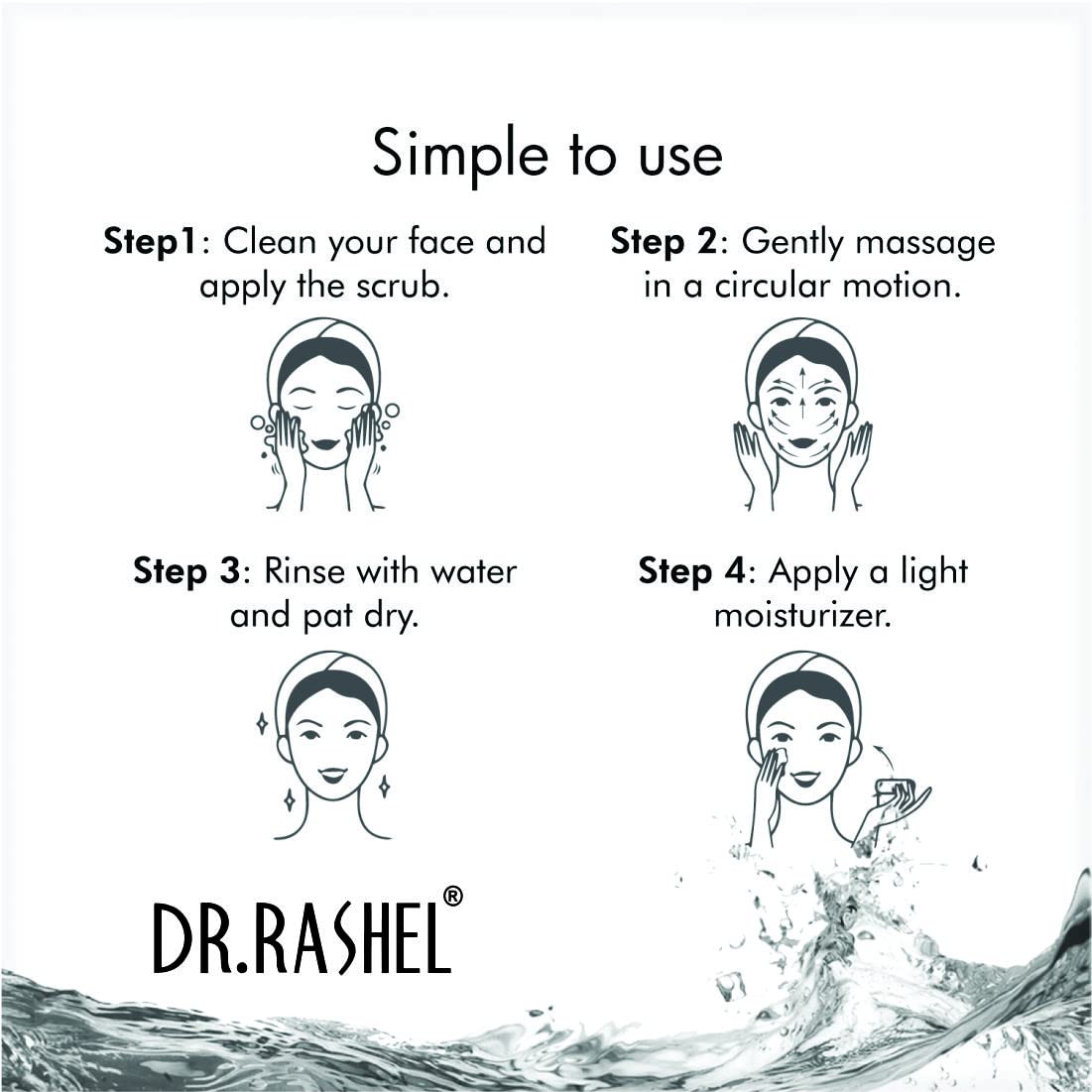 Simple to use

Step1: Clean your face and apply the scrub.

Step 2: Gently massage in a circular motion.

Step 3: Rinse with water and pat dry.

Step 4: Apply a light moisturizer.

DR.RASHEL®