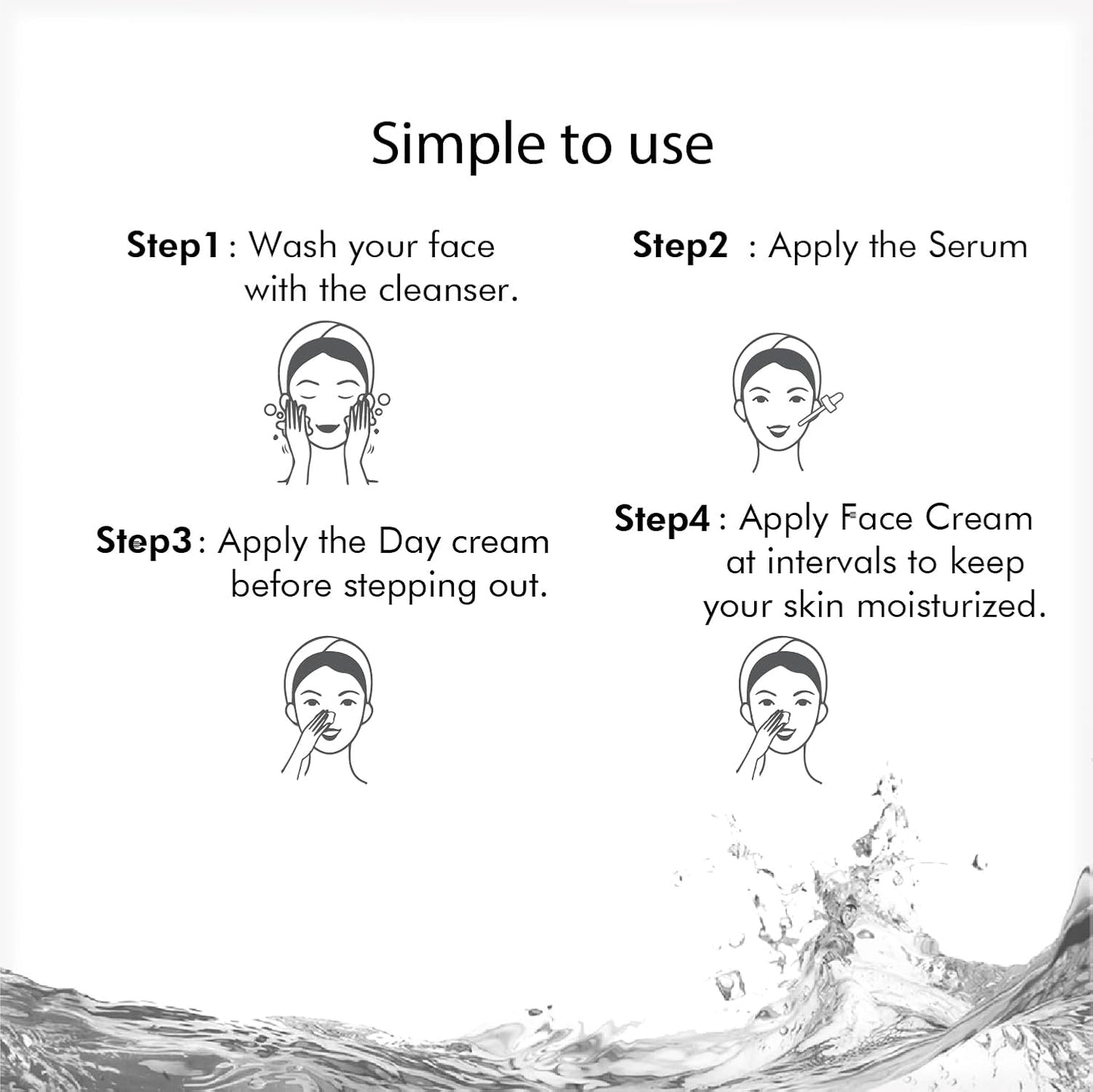 Simple to use

Step1 : Wash your face with the cleanser.

Step2 : Apply the Serum

Step3 : Apply the Day cream before stepping out.

Step4 : Apply Face Cream at intervals to keep your skin moisturized.